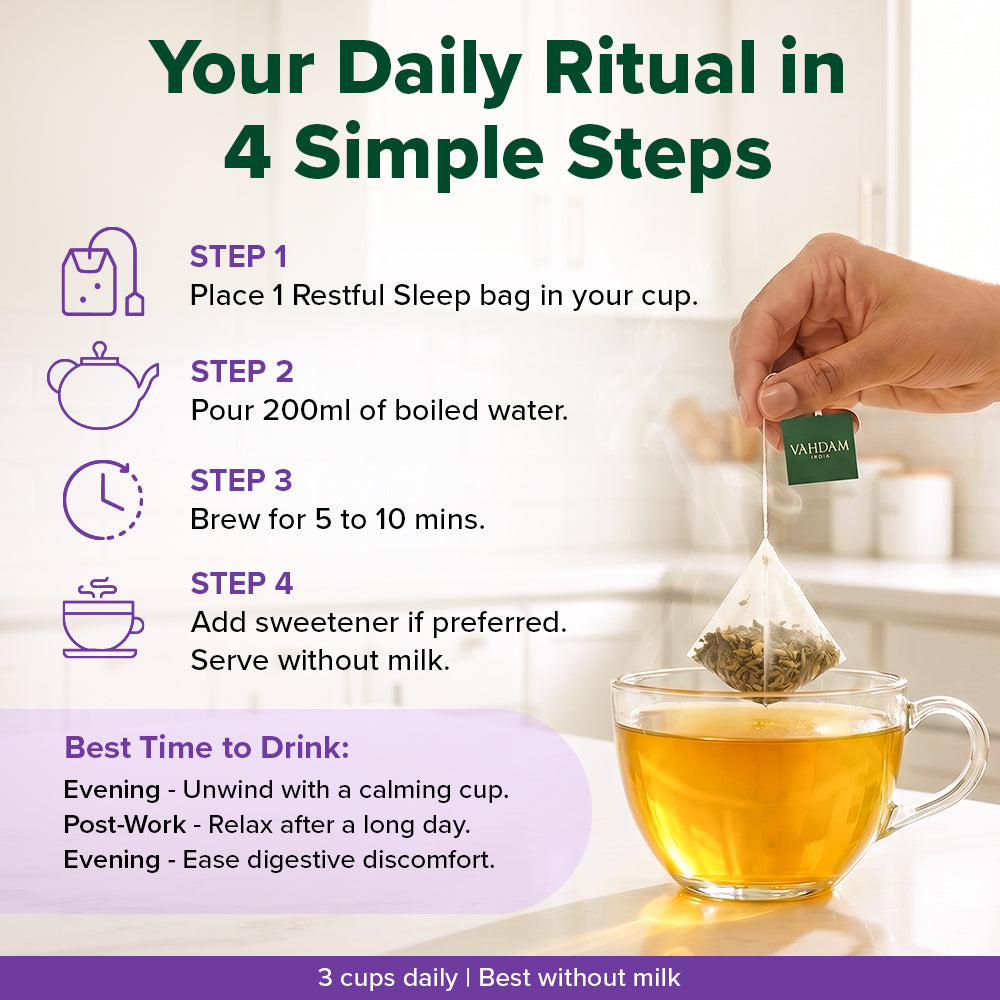 Your Daily Ritual in 4 Simple Steps

STEP 1
Place 1 Restful Sleep bag in your cup.

STEP 2
Pour 200ml of boiled water.

STEP 3
Brew for 5 to 10 mins.

STEP 4
Add sweetener if preferred. Serve without milk.

VAHDAM INDIA

Best Time to Drink:
Evening - Unwind with a calming cup.
Post-Work - Relax after a long day.
Evening - Ease digestive discomfort.

3 cups daily | Best without milk