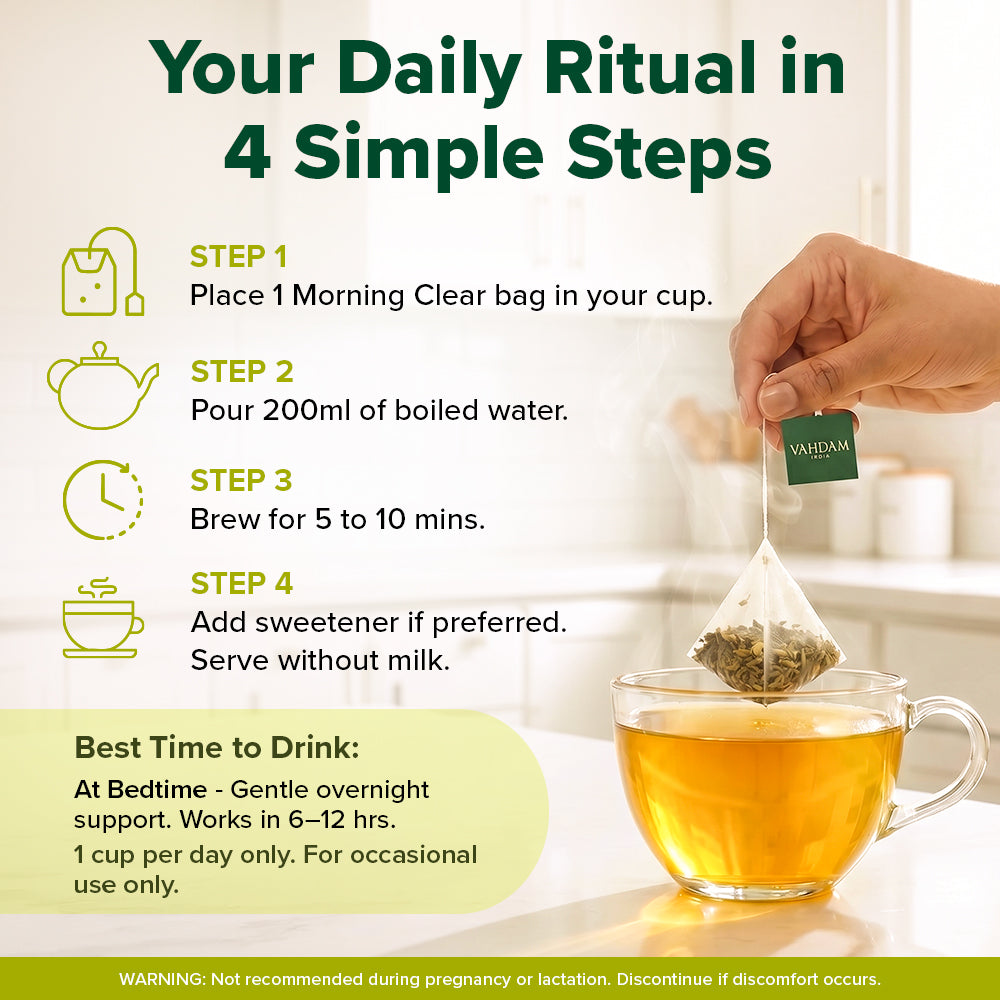 Your Daily Ritual in 4 Simple Steps

STEP 1
Place 1 Morning Clear bag in your cup.

STEP 2
Pour 200ml of boiled water.

STEP 3
Brew for 5 to 10 mins.

STEP 4
Add sweetener if preferred. Serve without milk.

VAHDAM
INDIA

Best Time to Drink:
At Bedtime - Gentle overnight support. Works in 6–12 hrs.
1 cup per day only. For occasional use only.

WARNING: Not recommended during pregnancy or lactation. Discontinue if discomfort occurs.