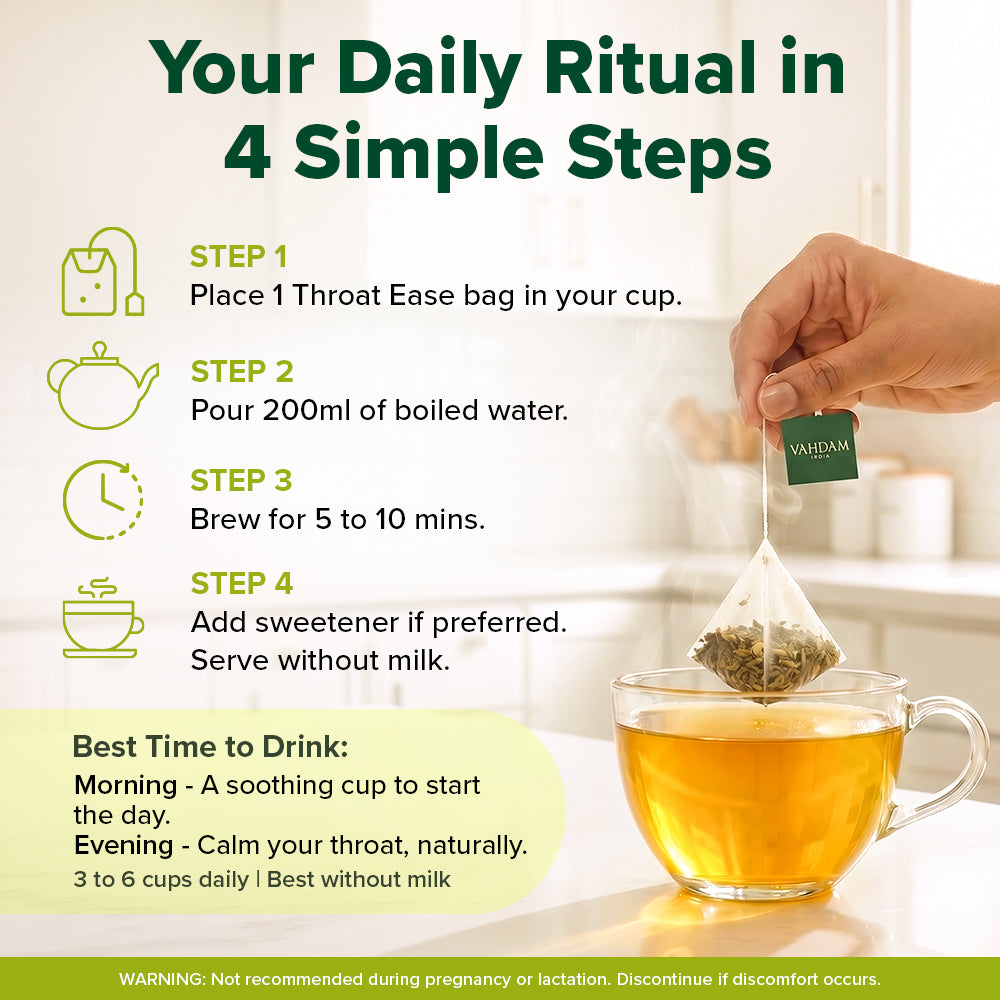 Your Daily Ritual in 4 Simple Steps

STEP 1
Place 1 Throat Ease bag in your cup.

STEP 2
Pour 200ml of boiled water.

STEP 3
Brew for 5 to 10 mins.

STEP 4
Add sweetener if preferred. Serve without milk.

VAHDAM
INDIA

Best Time to Drink:
Morning - A soothing cup to start the day.
Evening - Calm your throat, naturally.
3 to 6 cups daily | Best without milk

WARNING: Not recommended during pregnancy or lactation. Discontinue if discomfort occurs.