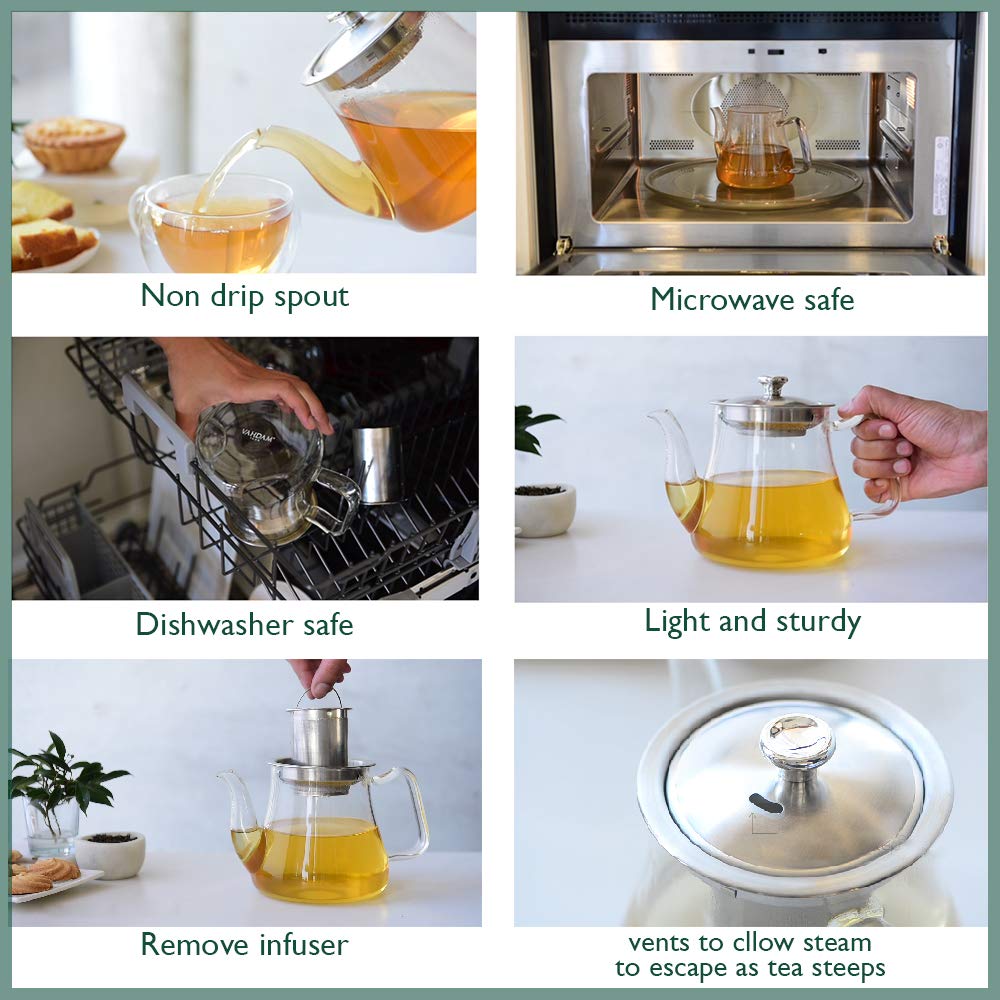 Non drip spout

Microwave safe

VAHDAM

Dishwasher safe

Light and sturdy

Remove infuser

vents to cllow steam to escape as tea steeps