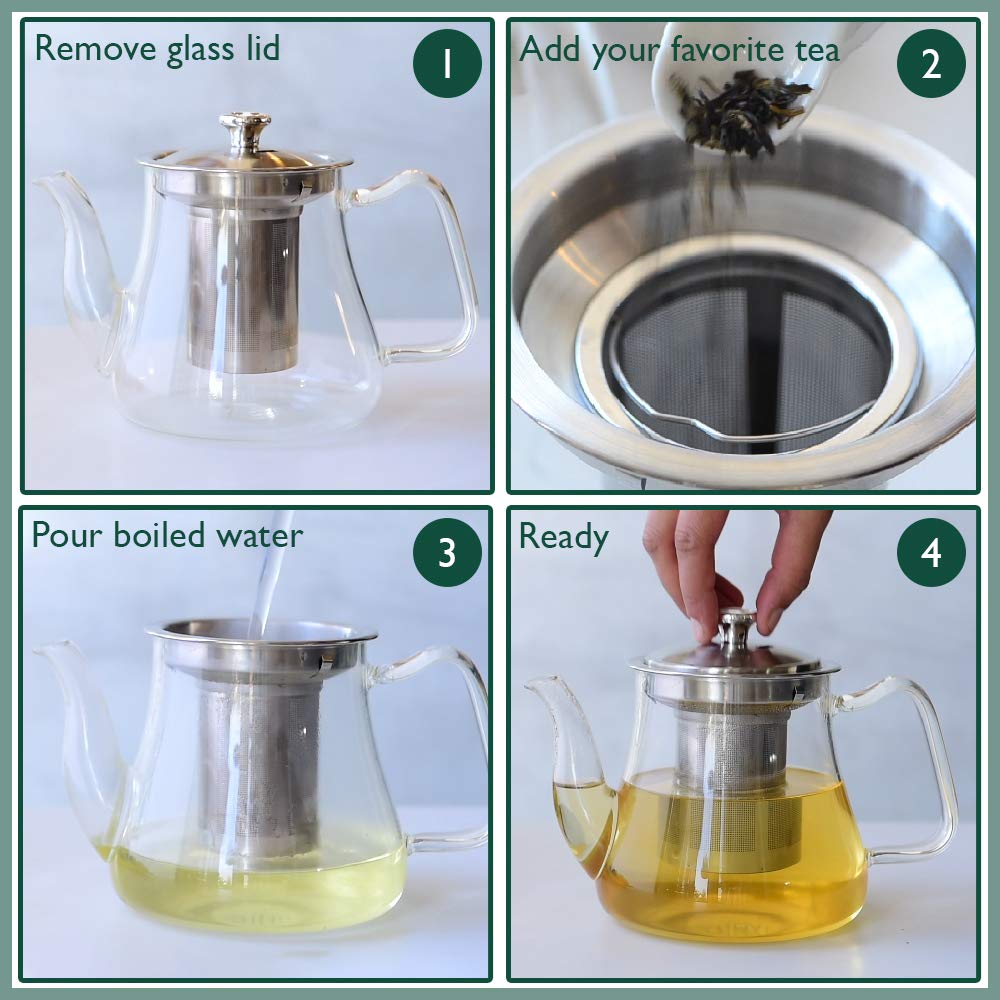 Remove glass lid

1

Add your favorite tea

2

Pour boiled water

3

Ready

4