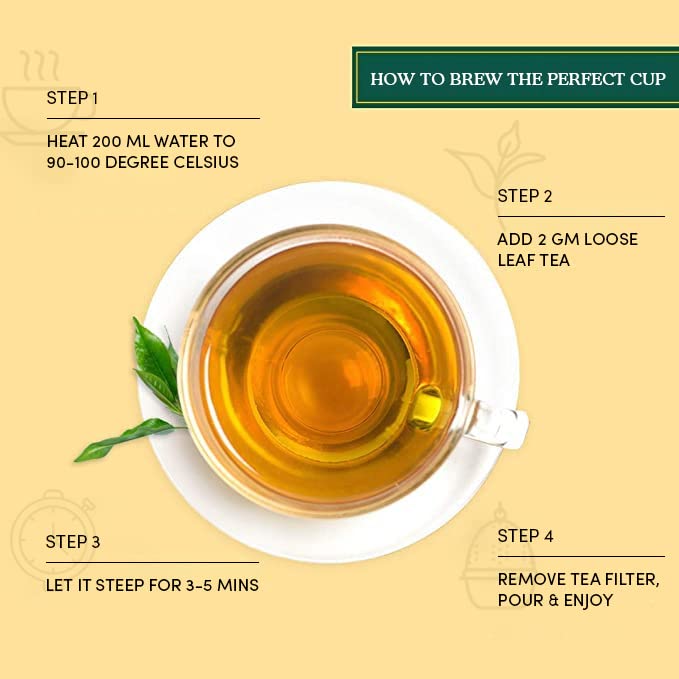 HOW TO BREW THE PERFECT CUP

STEP 1

HEAT 200 ML WATER TO 90-100 DEGREE CELSIUS

STEP 2

ADD 2 GM LOOSE LEAF TEA

STEP 3

LET IT STEEP FOR 3-5 MINS

STEP 4

REMOVE TEA FILTER, POUR & ENJOY