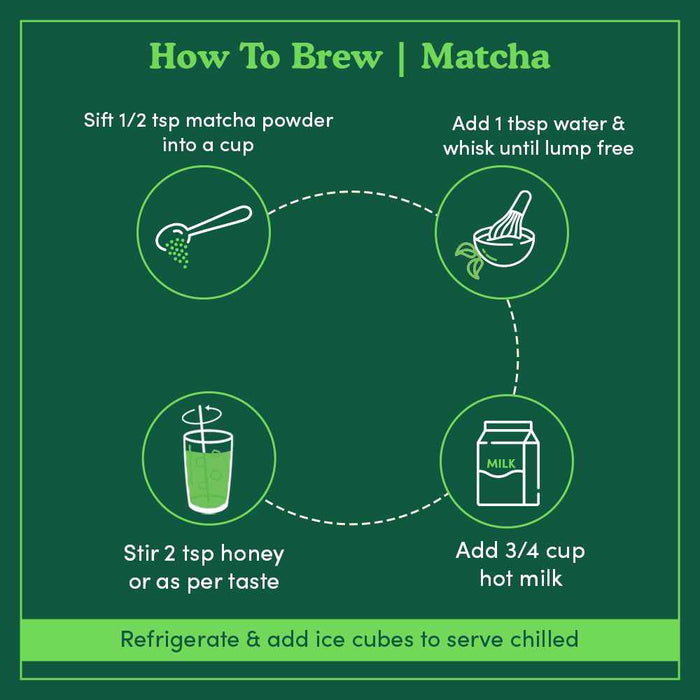 How To Brew | Matcha

Sift 1/2 tsp matcha powder into a cup

Add 1 tbsp water & whisk until lump free

MILK

Add 3/4 cup hot milk

Stir 2 tsp honey or as per taste

Refrigerate & add ice cubes to serve chilled